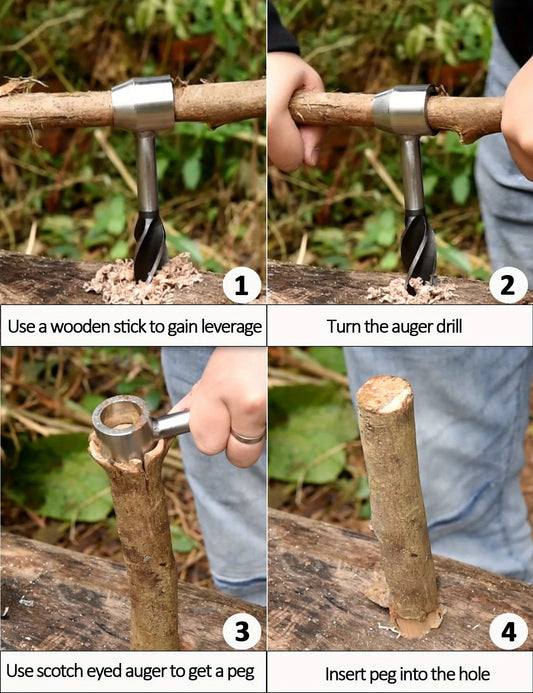 1
Use a wooden stick to gain leverage

2
Turn the auger drill

3
Use scotch eyed auger to get a peg

4
Insert peg into the hole